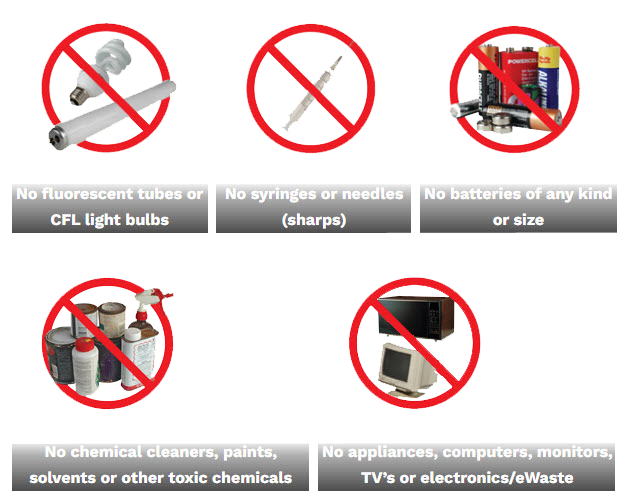 POWERCELL
ALKALINE

No fluorescent tubes or CFL light bulbs

No syringes or needles (sharps)

No batteries of any kind or size

No chemical cleaners, paints, solvents or other toxic chemicals

No appliances, computers, monitors, TV's or electronics/eWaste